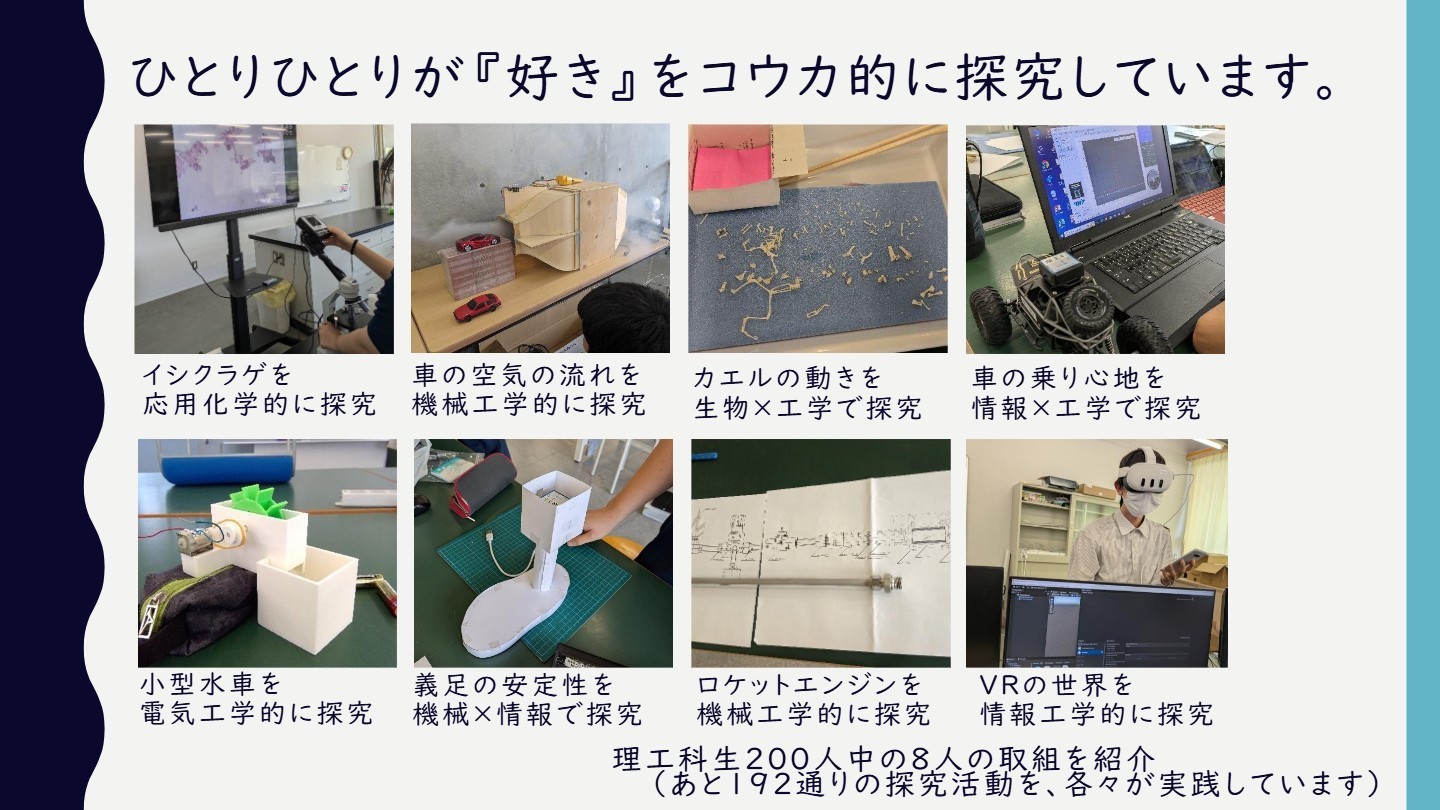 ひとりひとりが『好き』をコウカ的に探究しています。

イシクラゲを
応用化学的に探究

車の空気の流れを
機械工学的に探究

カエルの動きを
生物×工学で探究

車の乗り心地を
情報×工学で探究

小型水車を
電気工学的に探究

義足の安定性を
機械×情報で探究

ロケットエンジンを
機械工学的に探究

VRの世界を
情報工学的に探究

理工科生200人中の8人の取組を紹介
（あと192通りの探究活動を、各々が実践しています）